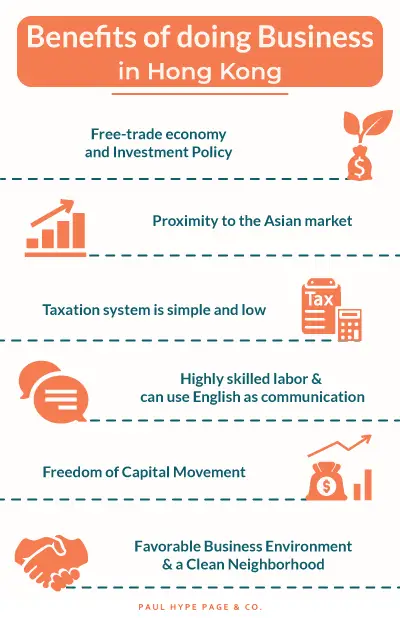 Benefits of doing Business in Hong Kong

Free-trade economy and Investment Policy

$

Proximity to the Asian market

Taxation system is simple and low

Tax

Highly skilled labor & can use English as communication

Freedom of Capital Movement

$

Favorable Business Environment & a Clean Neighborhood

PAUL HYPE PAGE & CO.