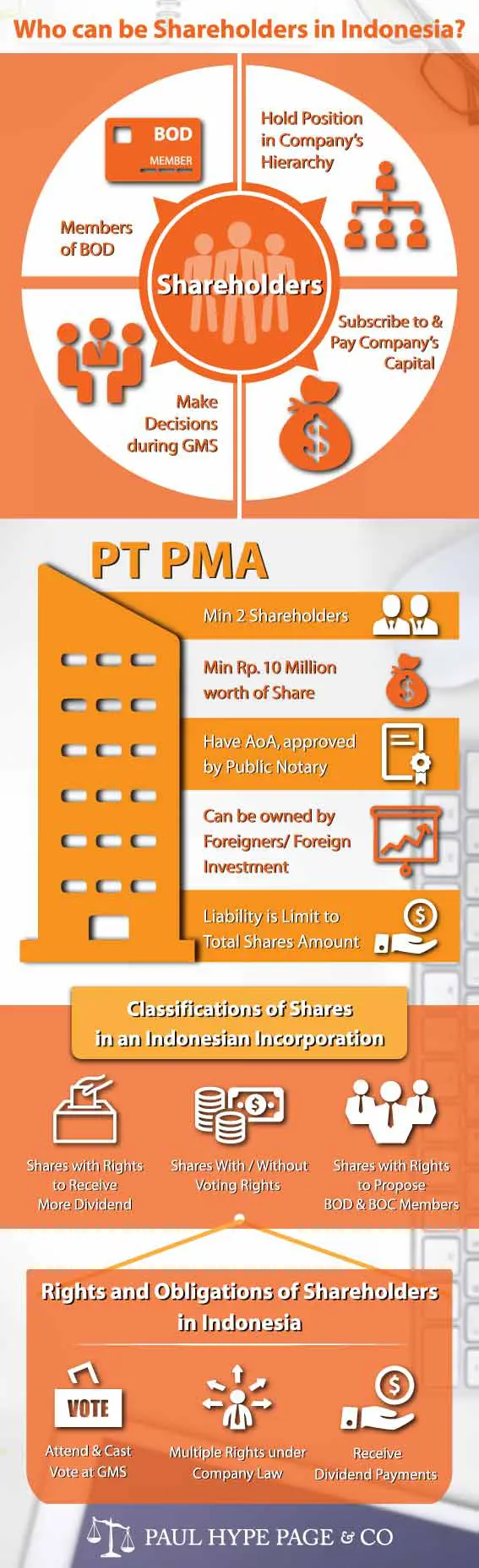 Who can be Shareholders in Indonesia?

BOD
MEMBER

Members of BOD

Hold Position in Company's Hierarchy

Shareholders

Make Decisions during GMS

Subscribe to & Pay Company's Capital

$

PT PMA

Min 2 Shareholders

Min Rp. 10 Million worth of Share

$

Have AoA, approved by Public Notary

Can be owned by Foreigners/ Foreign Investment

Liability is Limit to Total Shares Amount

$

Classifications of Shares in an Indonesian Incorporation

Shares with Rights to Receive More Dividend

$

Shares With / Without Voting Rights

Shares with Rights to Propose BOD & BOC Members

Rights and Obligations of Shareholders in Indonesia

VOTE

Attend & Cast Vote at GMS

Multiple Rights under Company Law

$

Receive Dividend Payments

PAUL HYPE PAGE & CO